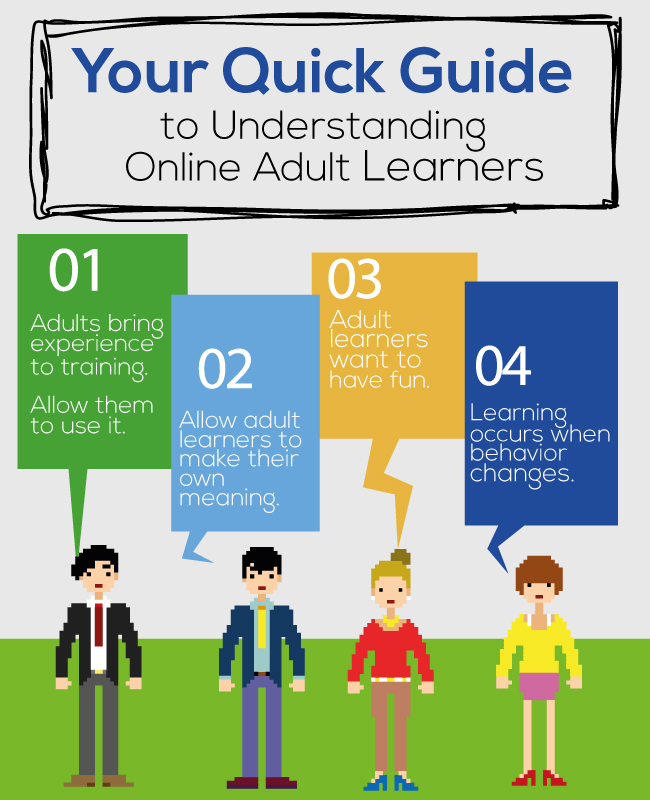 Your Quick Guide
to Understanding
Online Adult Learners

01
Adults bring experience to training.

Allow them to use it.

02
Allow adult learners to make their own meaning.

03
Adult learners want to have fun.

04
Learning occurs when behavior changes.